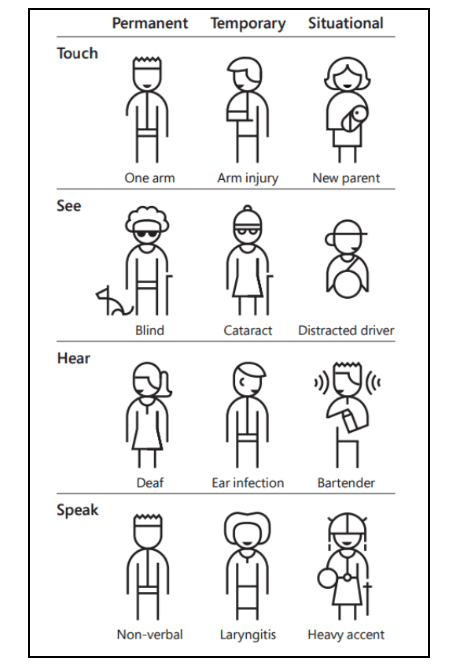 | | Permanent | Temporary | Situational |
|---|---|---|---|
| Touch | One arm | Arm injury | New parent |
| See | Blind | Cataract | Distracted driver |
| Hear | Deaf | Ear infection | Bartender |
| Speak | Non-verbal | Laryngitis | Heavy accent |